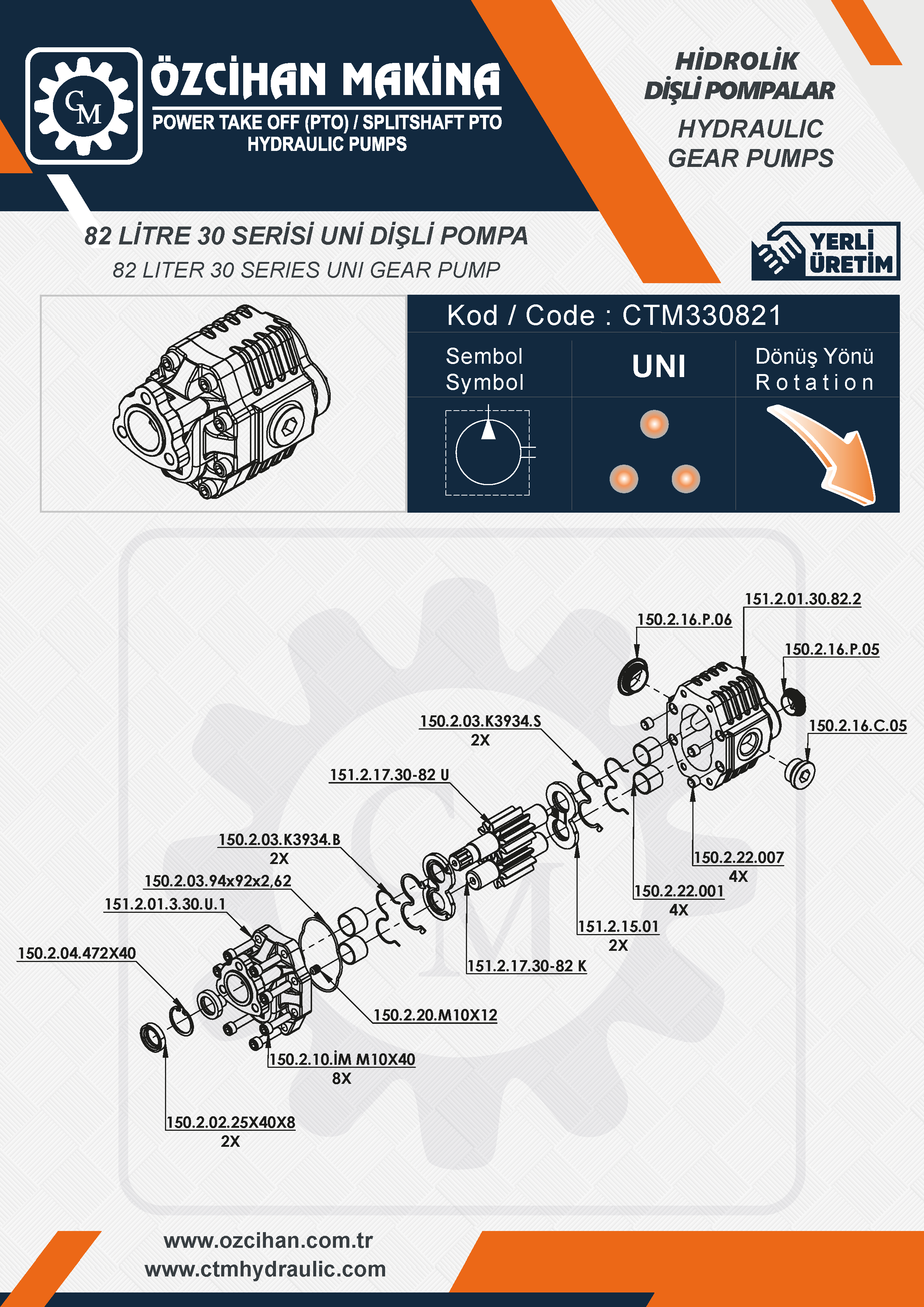 CM

ÖZCİHAN MAKİNA

POWER TAKE OFF (PTO) / SPLITSHAFT PTO HYDRAULIC PUMPS

HİDROLİK DİŞLİ POMPALAR

HYDRAULIC GEAR PUMPS

82 LİTRE 30 SERİSİ UNİ DİŞLİ POMPA

82 LITER 30 SERIES UNI GEAR PUMP

YERLİ ÜRETİM

Kod / Code : CTM330821

Sembol Symbol

UNI

Dönüş Yönü Rotation

151.2.01.30.82.2

150.2.16.P.06

150.2.16.P.05

150.2.16.C.05

150.2.03.K3934.S 2X

151.2.17.30-82 U

150.2.03.K3934.B 2X

150.2.03.94x92x2,62

151.2.01.3.30.U.1

150.2.04.472X40

150.2.22.007 4X

150.2.22.001 4X

151.2.15.01 2X

151.2.17.30-82 K

150.2.20.M10X12

150.2.10.İM M10X40 8X

150.2.02.25X40X8 2X

www.ozcihan.com.tr
www.ctmhydraulic.com